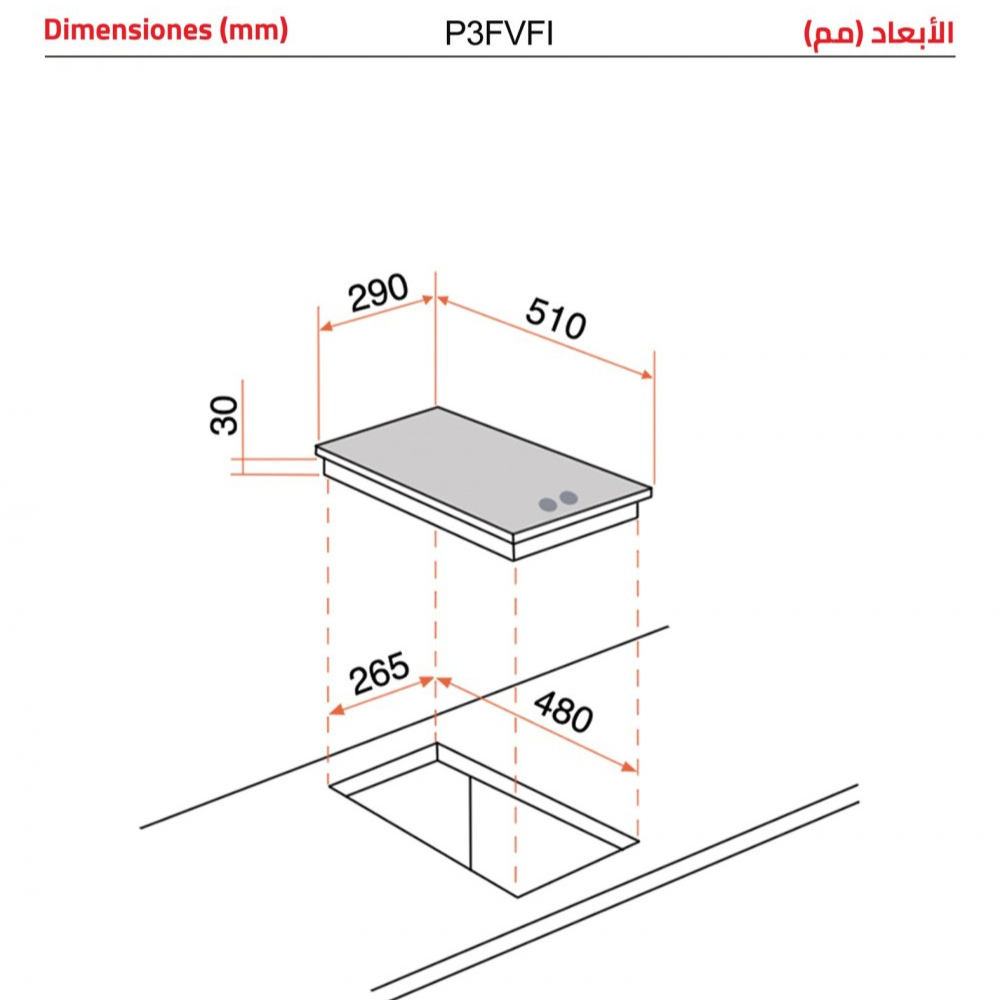 Dimensiones (mm)

P3FVFI

الأبعاد (مم)

290

510

30

265

480