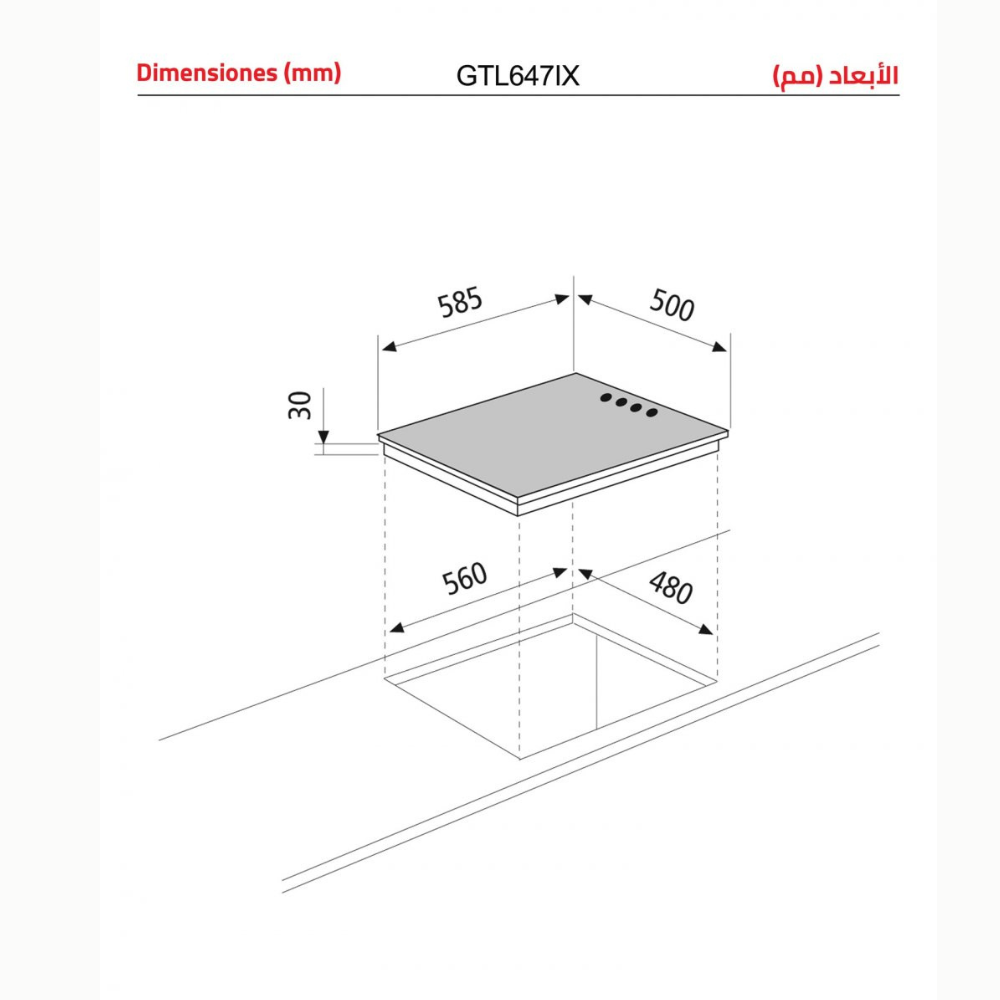 Dimensiones (mm) GTL647IX الأبعاد (مم)

585

500

30

560

480